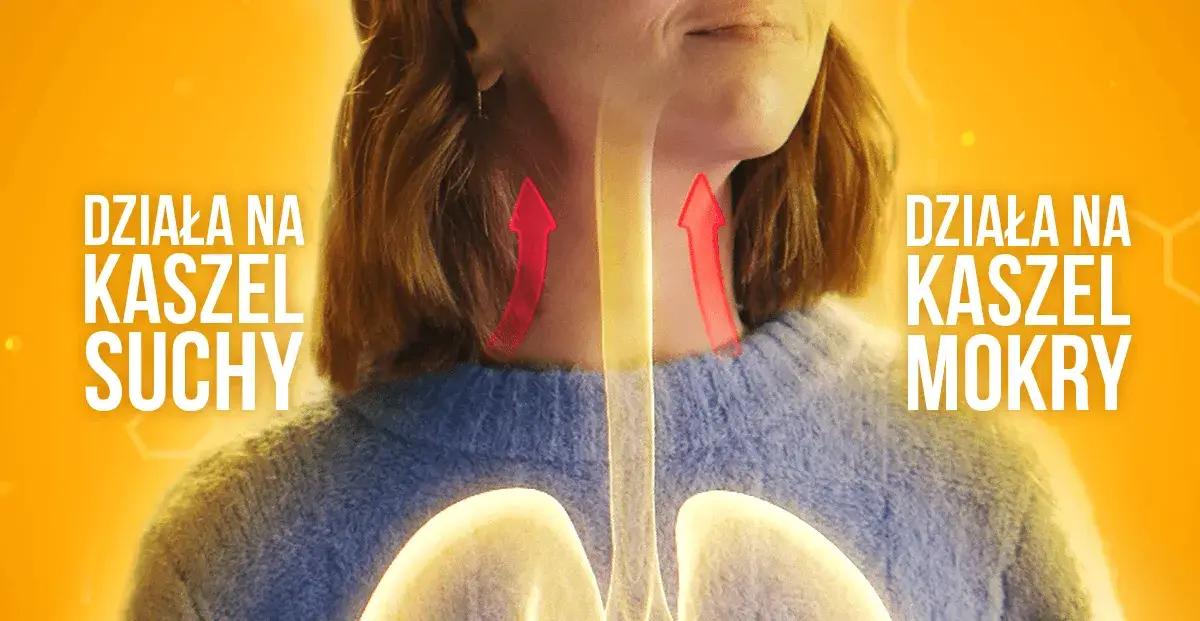 DZIAŁA NA KASZEL SUCHY

DZIAŁA NA KASZEL MOKRY