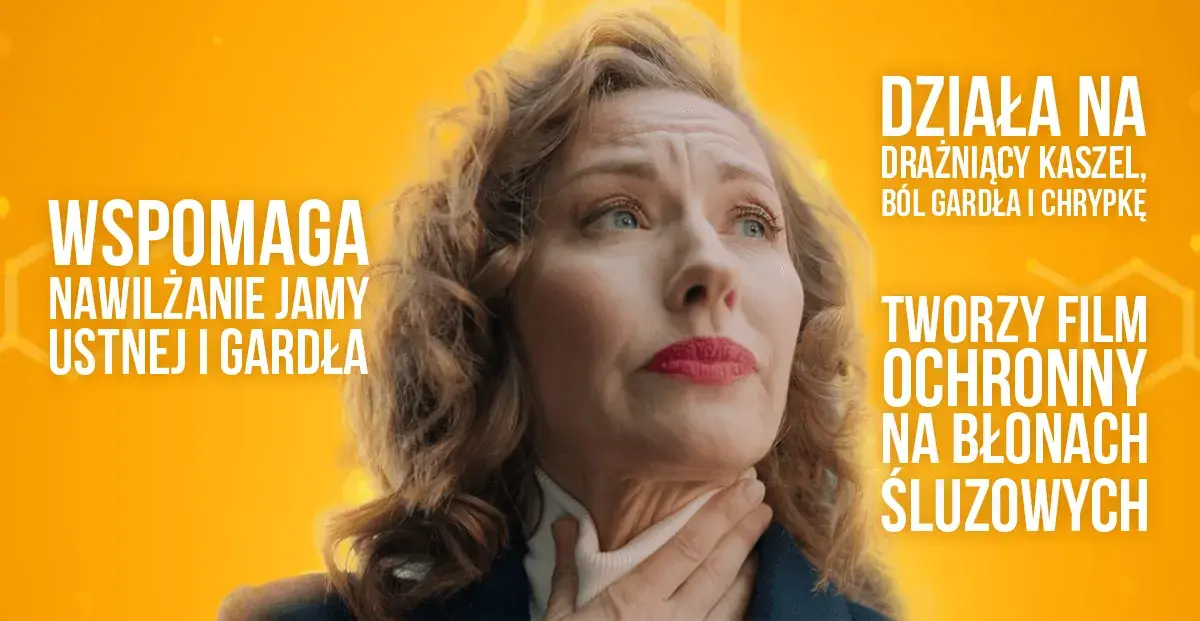 WSPOMAGA NAWILŻANIE JAMY USTNEJ I GARDŁA

DZIAŁA NA DRAŻNIĄCY KASZEL, BÓL GARDŁA I CHRYPKĘ

TWORZY FILM OCHRONNY NA BŁONACH ŚLUZOWYCH